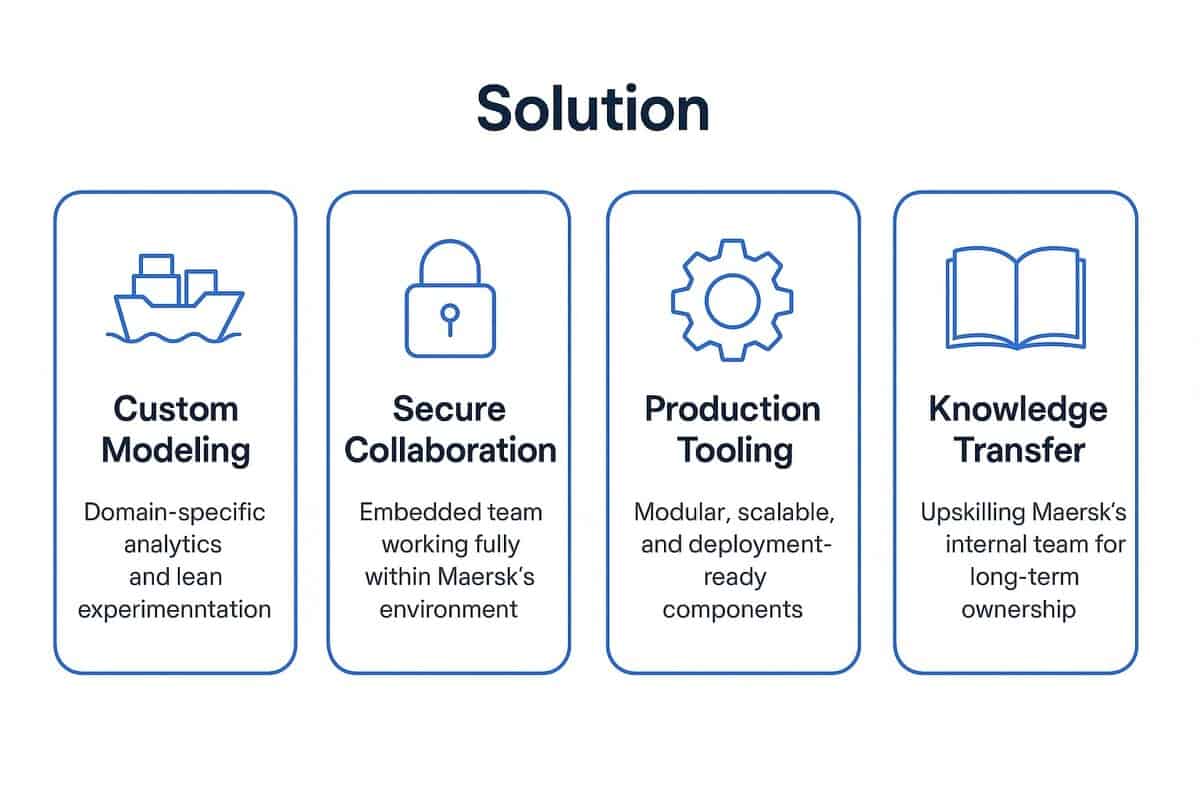 Solution

Custom Modeling

Domain-specific analytics and lean experimenntation

Secure Collaboration

Embedded team working fully within Maersk's environment

Production Tooling

Modular, scalable, and deployment-ready components

Knowledge Transfer

Upskilling Maersk's internal team for long-term ownership