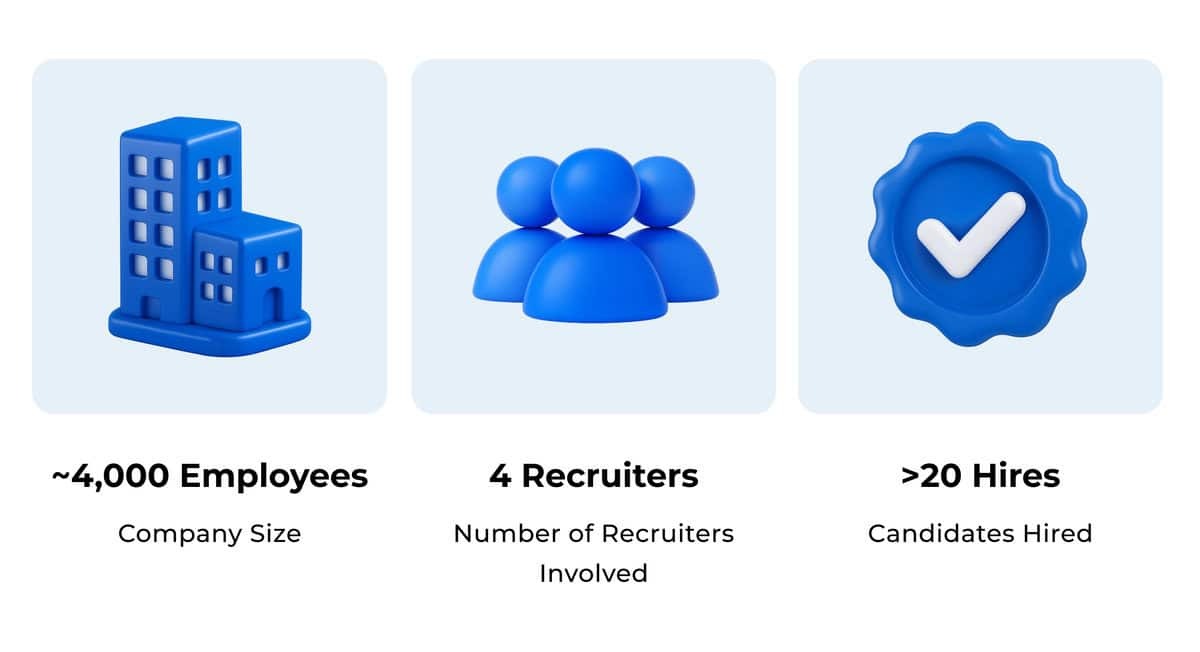 ~4,000 Employees

Company Size

4 Recruiters

Number of Recruiters Involved

>20 Hires

Candidates Hired